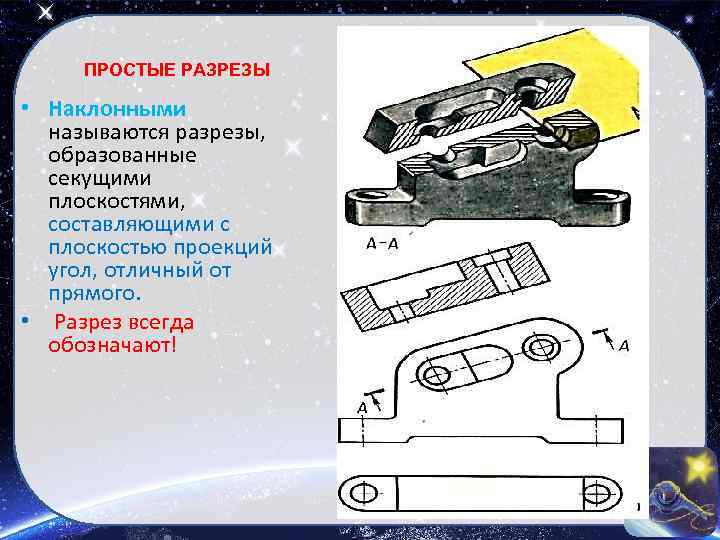 ПРОСТЫЕ РАЗРЕЗЫ

• Наклонными называются разрезы, образованные секущими плоскостями, составляющими с плоскостью проекций угол, отличный от прямого.

• Разрез всегда обозначают!

А–А

А

А