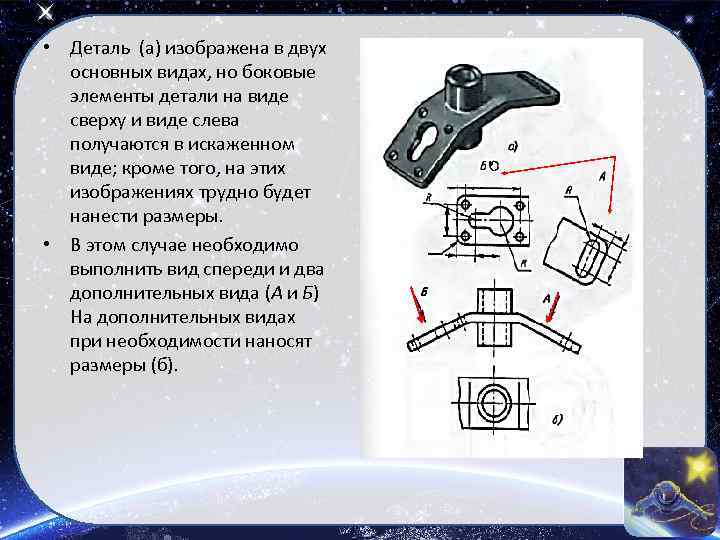 • Деталь (а) изображена в двух основных видах, но боковые элементы детали на виде сверху и виде слева получаются в искаженном виде; кроме того, на этих изображениях трудно будет нанести размеры.

• В этом случае необходимо выполнить вид спереди и два дополнительных вида (А и Б) На дополнительных видах при необходимости наносят размеры (б).

а)

Б

А

R

R

R

Б

А

б)