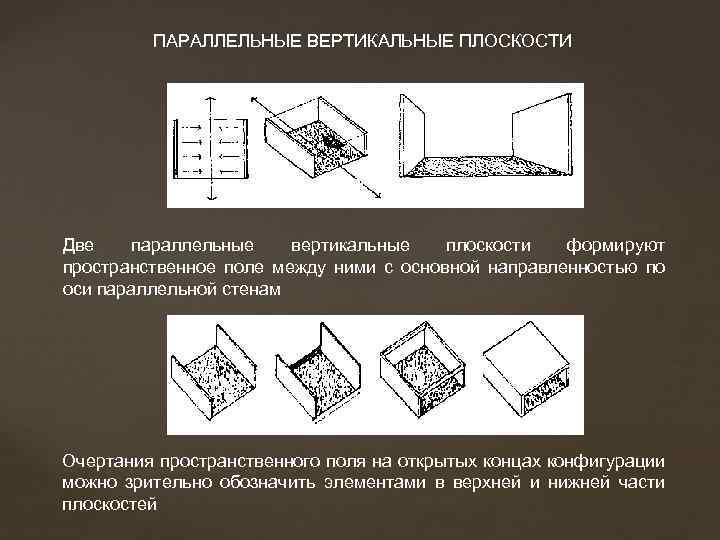 ПАРАЛЛЕЛЬНЫЕ ВЕРТИКАЛЬНЫЕ ПЛОСКОСТИ

Две параллельные вертикальные плоскости формируют пространственное поле между ними с основной направленностью по оси параллельной стенам

Очертания пространственного поля на открытых концах конфигурации можно зрительно обозначить элементами в верхней и нижней части плоскостей