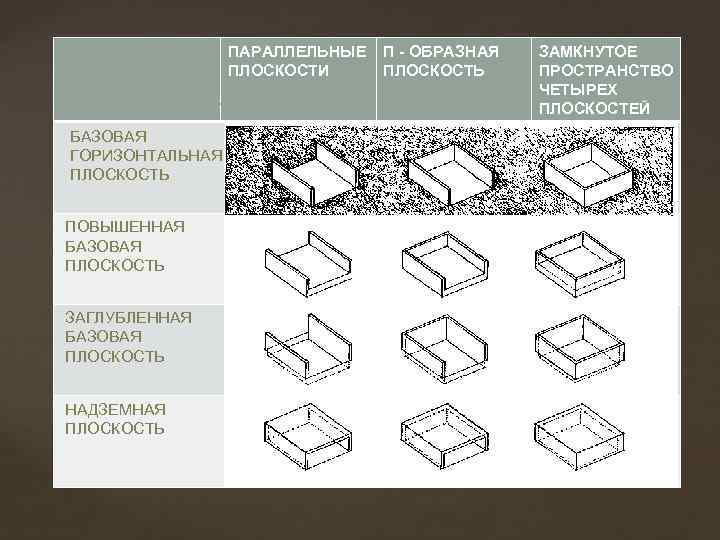 |  | ПАРАЛЛЕЛЬНЫЕ ПЛОСКОСТИ | П - ОБРАЗНАЯ ПЛОСКОСТЬ | ЗАМКНУТОЕ ПРОСТРАНСТВО ЧЕТЫРЕХ ПЛОСКОСТЕЙ |
|---|---|---|---|
| БАЗОВАЯ ГОРИЗОНТАЛЬНАЯ ПЛОСКОСТЬ | | | |
| ПОВЫШЕННАЯ БАЗОВАЯ ПЛОСКОСТЬ | | | |
| ЗАГЛУБЛЕННАЯ БАЗОВАЯ ПЛОСКОСТЬ | | | |
| НАДЗЕМНАЯ ПЛОСКОСТЬ | | | |