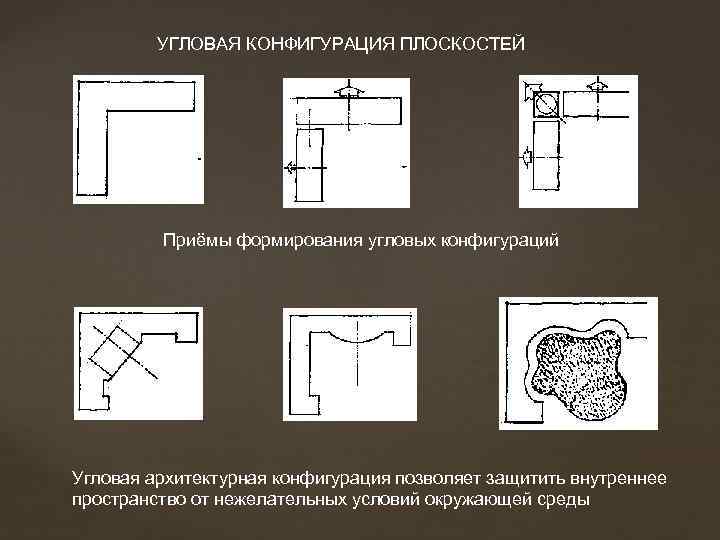 УГЛОВАЯ КОНФИГУРАЦИЯ ПЛОСКОСТЕЙ

Приёмы формирования угловых конфигураций

Угловая архитектурная конфигурация позволяет защитить внутреннее пространство от нежелательных условий окружающей среды