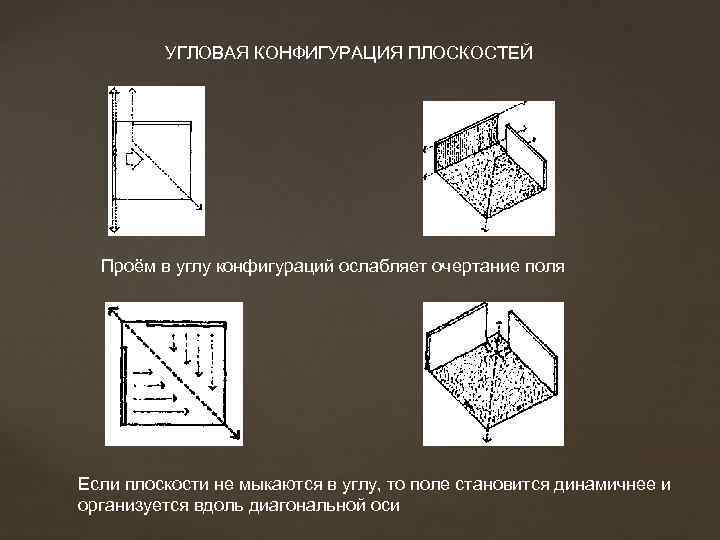 УГЛОВАЯ КОНФИГУРАЦИЯ ПЛОСКОСТЕЙ

Проём в углу конфигураций ослабляет очертание поля

Если плоскости не мыкаются в углу, то поле становится динамичнее и организуется вдоль диагональной оси