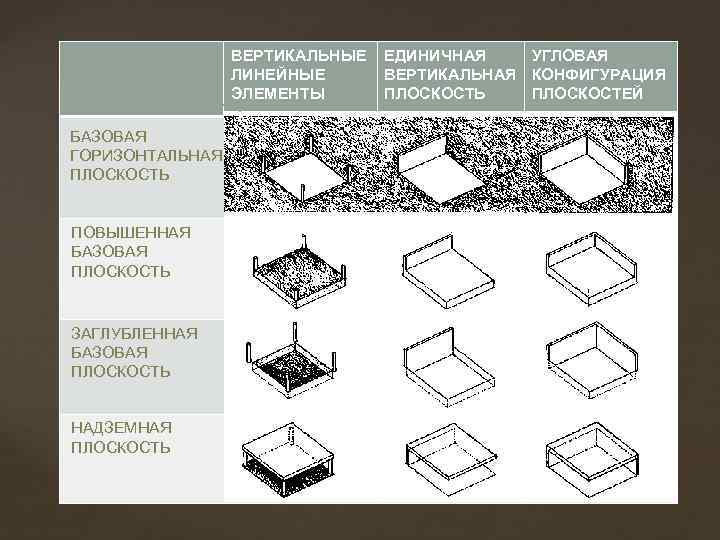 |  | ВЕРТИКАЛЬНЫЕ ЛИНЕЙНЫЕ ЭЛЕМЕНТЫ | ЕДИНИЧНАЯ ВЕРТИКАЛЬНАЯ ПЛОСКОСТЬ | УГЛОВАЯ КОНФИГУРАЦИЯ ПЛОСКОСТЕЙ |
|---|---|---|---|
| БАЗОВАЯ ГОРИЗОНТАЛЬНАЯ ПЛОСКОСТЬ |  |  |  |
| ПОВЫШЕННАЯ БАЗОВАЯ ПЛОСКОСТЬ |  |  |  |
| ЗАГЛУБЛЕННАЯ БАЗОВАЯ ПЛОСКОСТЬ |  |  |  |
| НАДЗЕМНАЯ ПЛОСКОСТЬ |  |  |  |