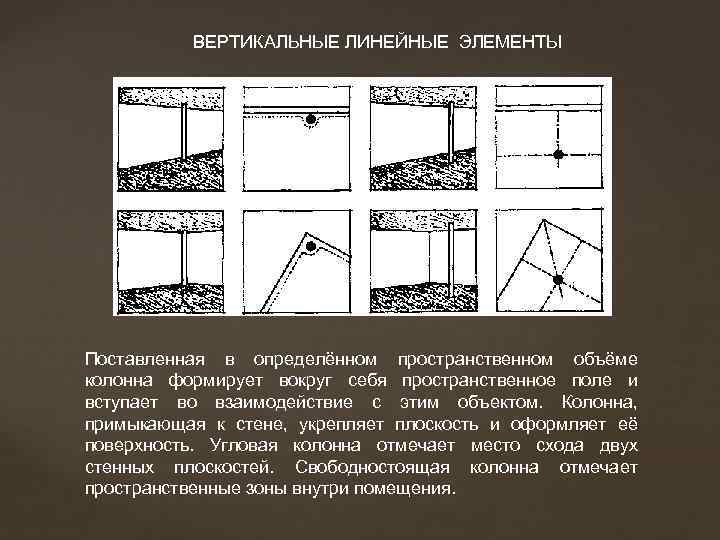 ВЕРТИКАЛЬНЫЕ ЛИНЕЙНЫЕ ЭЛЕМЕНТЫ

Поставленная в определённом пространственном объёме колонна формирует вокруг себя пространственное поле и вступает во взаимодействие с этим объектом. Колонна, примыкающая к стене, укрепляет плоскость и оформляет её поверхность. Угловая колонна отмечает место схода двух стенных плоскостей. Свободностоящая колонна отмечает пространственные зоны внутри помещения.