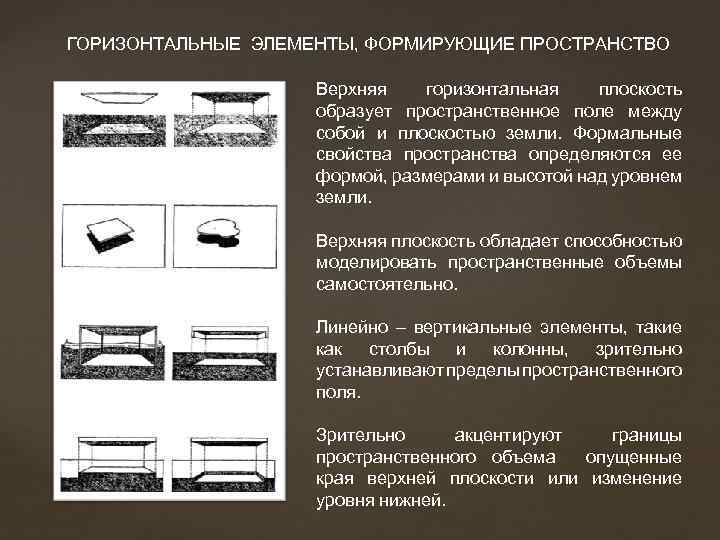 ГОРИЗОНТАЛЬНЫЕ ЭЛЕМЕНТЫ, ФОРМИРУЮЩИЕ ПРОСТРАНСТВО

Верхняя горизонтальная плоскость образует пространственное поле между собой и плоскостью земли. Формальные свойства пространства определяются ее формой, размерами и высотой над уровнем земли.

Верхняя плоскость обладает способностью моделировать пространственные объемы самостоятельно.

Линейно – вертикальные элементы, такие как столбы и колонны, зрительно устанавливают пределы пространственного поля.

Зрительно акцентируют границы пространственного объема опущенные края верхней плоскости или изменение уровня нижней.