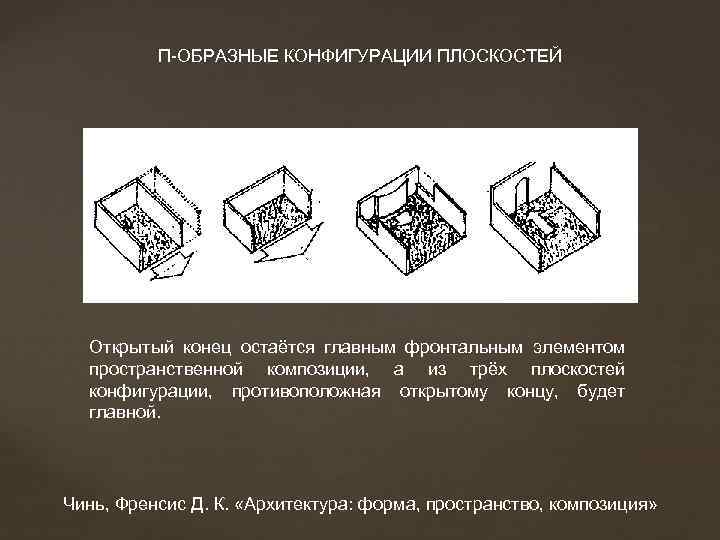 П-ОБРАЗНЫЕ КОНФИГУРАЦИИ ПЛОСКОСТЕЙ

Открытый конец остаётся главным фронтальным элементом пространственной композиции, а из трёх плоскостей конфигурации, противоположная открытому концу, будет главной.

Чинь, Френсис Д. К. «Архитектура: форма, пространство, композиция»