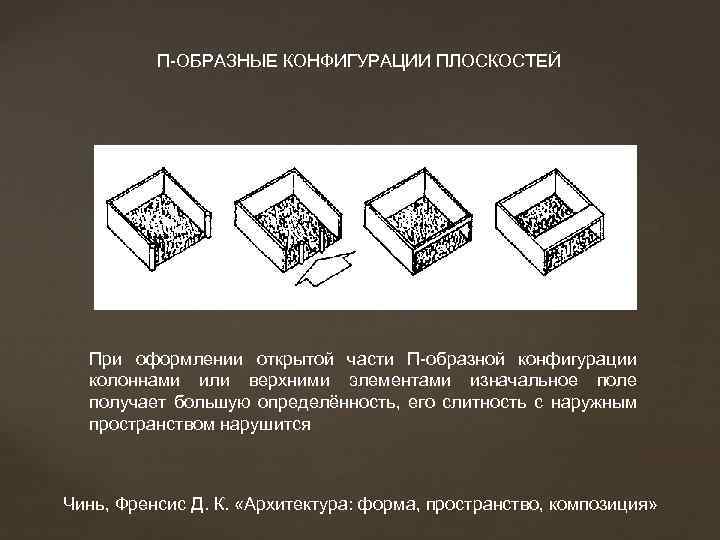 П-ОБРАЗНЫЕ КОНФИГУРАЦИИ ПЛОСКОСТЕЙ

При оформлении открытой части П-образной конфигурации колоннами или верхними элементами изначальное поле получает большую определённость, его слитность с наружным пространством нарушится

Чинь, Френсис Д. К. «Архитектура: форма, пространство, композиция»