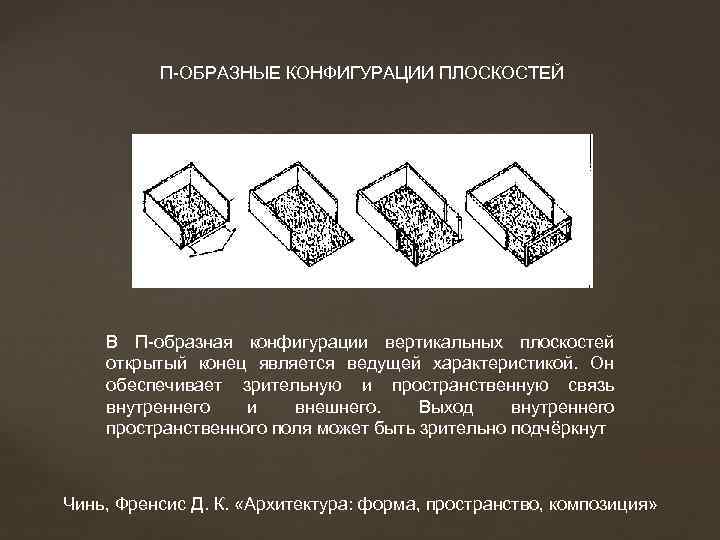 П-ОБРАЗНЫЕ КОНФИГУРАЦИИ ПЛОСКОСТЕЙ

В П-образная конфигурации вертикальных плоскостей открытый конец является ведущей характеристикой. Он обеспечивает зрительную и пространственную связь внутреннего и внешнего. Выход внутреннего пространственного поля может быть зрительно подчёркнут

Чинь, Френсис Д. К. «Архитектура: форма, пространство, композиция»