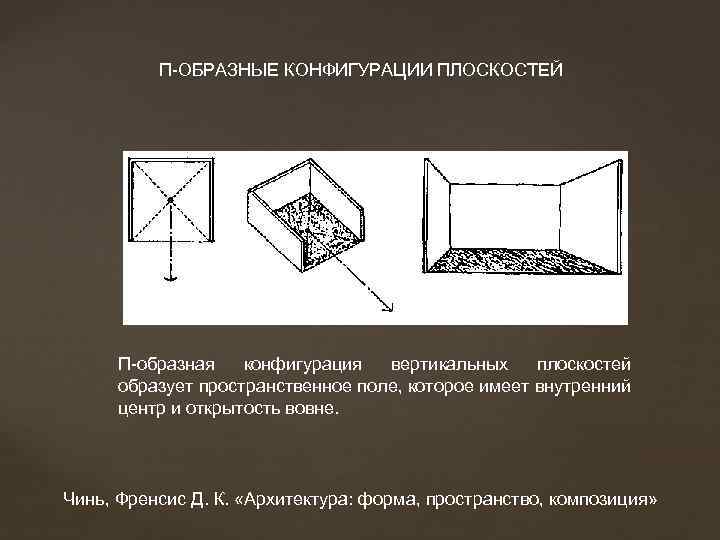 П-ОБРАЗНЫЕ КОНФИГУРАЦИИ ПЛОСКОСТЕЙ

П-образная конфигурация вертикальных плоскостей образует пространственное поле, которое имеет внутренний центр и открытость вовне.

Чинь, Френсис Д. К. «Архитектура: форма, пространство, композиция»