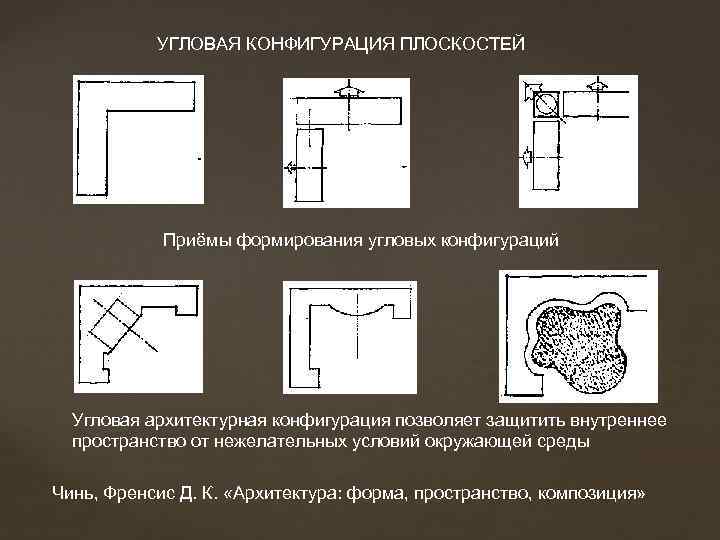 УГЛОВАЯ КОНФИГУРАЦИЯ ПЛОСКОСТЕЙ

Приёмы формирования угловых конфигураций

Угловая архитектурная конфигурация позволяет защитить внутреннее пространство от нежелательных условий окружающей среды

Чинь, Френсис Д. К. «Архитектура: форма, пространство, композиция»