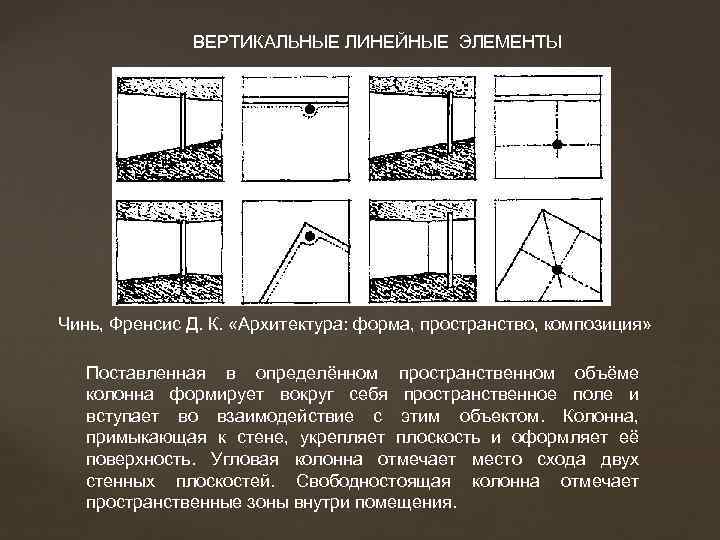 ВЕРТИКАЛЬНЫЕ ЛИНЕЙНЫЕ ЭЛЕМЕНТЫ

Чинь, Френсис Д. К. «Архитектура: форма, пространство, композиция»

Поставленная в определённом пространственном объёме колонна формирует вокруг себя пространственное поле и вступает во взаимодействие с этим объектом. Колонна, примыкающая к стене, укрепляет плоскость и оформляет её поверхность. Угловая колонна отмечает место схода двух стенных плоскостей. Свободностоящая колонна отмечает пространственные зоны внутри помещения.