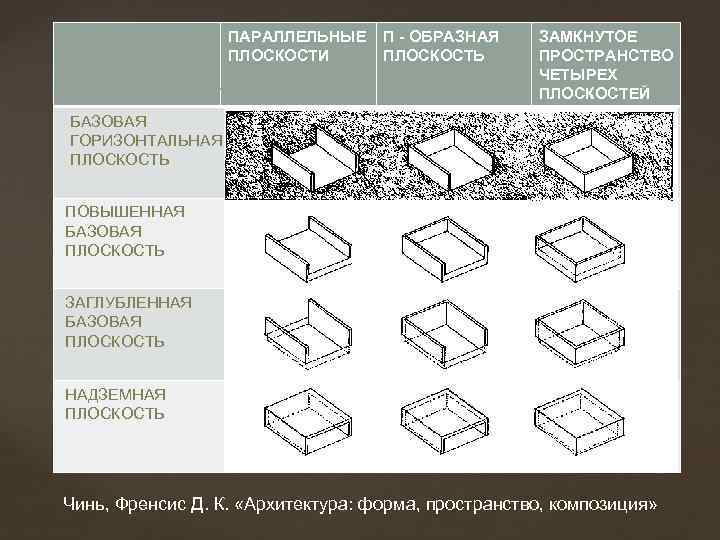 | | ПАРАЛЛЕЛЬНЫЕ ПЛОСКОСТИ | П - ОБРАЗНАЯ ПЛОСКОСТЬ | ЗАМКНУТОЕ ПРОСТРАНСТВО ЧЕТЫРЕХ ПЛОСКОСТЕЙ |
|---|---|---|---|
| БАЗОВАЯ ГОРИЗОНТАЛЬНАЯ ПЛОСКОСТЬ | | | |
| ПОВЫШЕННАЯ БАЗОВАЯ ПЛОСКОСТЬ | | | |
| ЗАГЛУБЛЕННАЯ БАЗОВАЯ ПЛОСКОСТЬ | | | |
| НАДЗЕМНАЯ ПЛОСКОСТЬ | | | |

Чинь, Френсис Д. К. «Архитектура: форма, пространство, композиция»