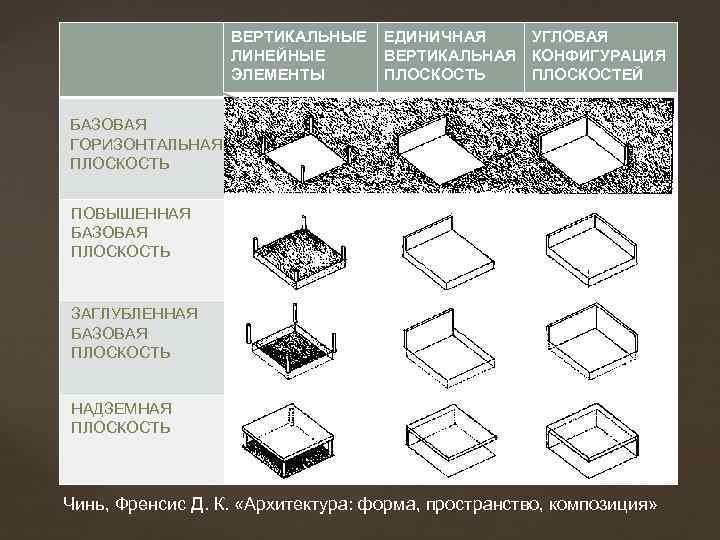 |  | ВЕРТИКАЛЬНЫЕ ЛИНЕЙНЫЕ ЭЛЕМЕНТЫ | ЕДИНИЧНАЯ ВЕРТИКАЛЬНАЯ ПЛОСКОСТЬ | УГЛОВАЯ КОНФИГУРАЦИЯ ПЛОСКОСТЕЙ |
|---|---|---|---|
| БАЗОВАЯ ГОРИЗОНТАЛЬНАЯ ПЛОСКОСТЬ |  |  |  |
| ПОВЫШЕННАЯ БАЗОВАЯ ПЛОСКОСТЬ |  |  |  |
| ЗАГЛУБЛЕННАЯ БАЗОВАЯ ПЛОСКОСТЬ |  |  |  |
| НАДЗЕМНАЯ ПЛОСКОСТЬ |  |  |  |

Чинь, Френсис Д. К. «Архитектура: форма, пространство, композиция»