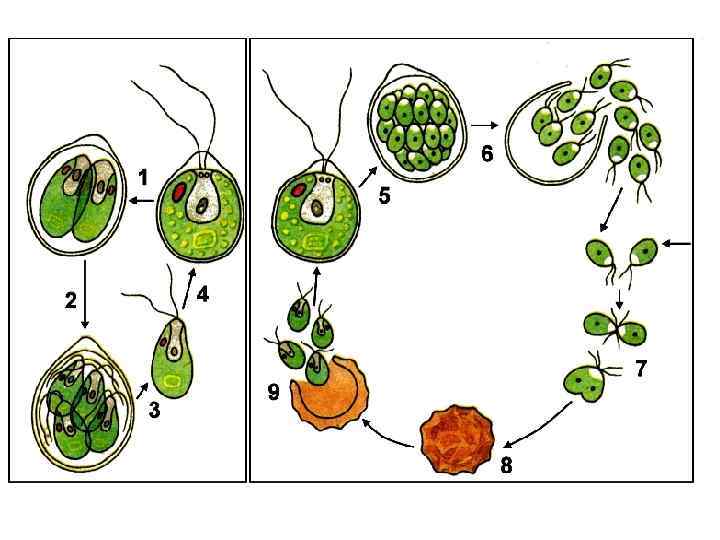 1
2
3
4
5
6
7
8
9