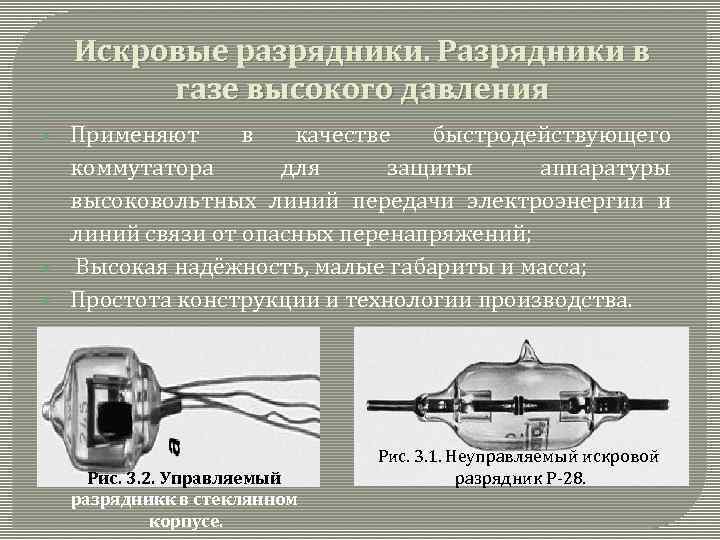 Искровые разрядники. Разрядники в газе высокого давления

Применяют в качестве быстродействующего коммутатора для защиты аппаратуры высоковольтных линий передачи электроэнергии и линий связи от опасных перенапряжений;

Высокая надёжность, малые габариты и масса;

Простота конструкции и технологии производства.

а

Рис. 3.2. Управляемый разрядникк в стеклянном корпусе.

Рис. 3.1. Неуправляемый искровой разрядник Р-28.