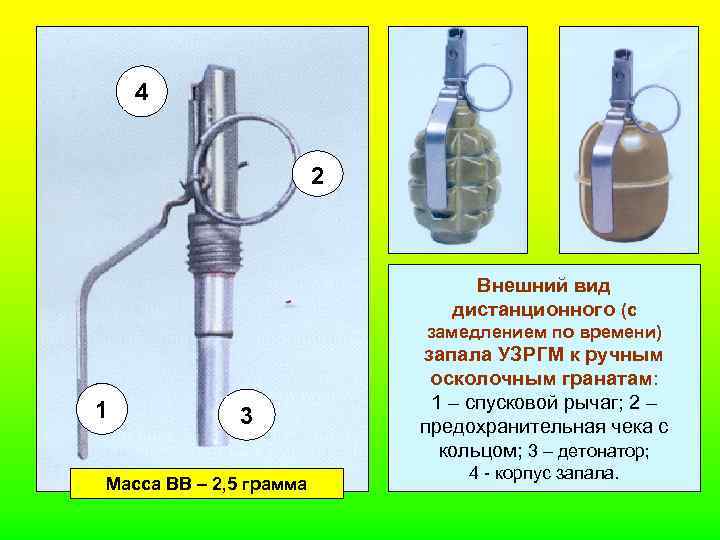 4

2

1

3

Масса ВВ – 2,5 грамма

Внешний вид дистанционного (с замедлением по времени) запала УЗРГМ к ручным осколочным гранатам: 1 – спусковой рычаг; 2 – предохранительная чека с кольцом; 3 – детонатор; 4 - корпус запала.