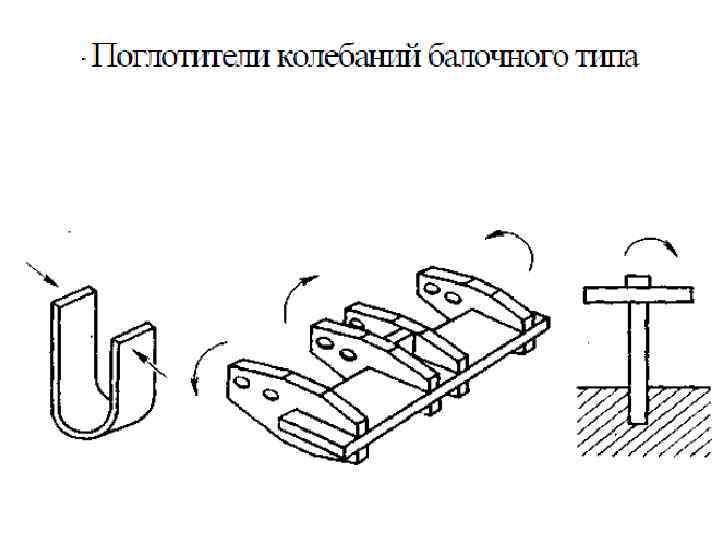 - Поглотители колебаний балочного типа