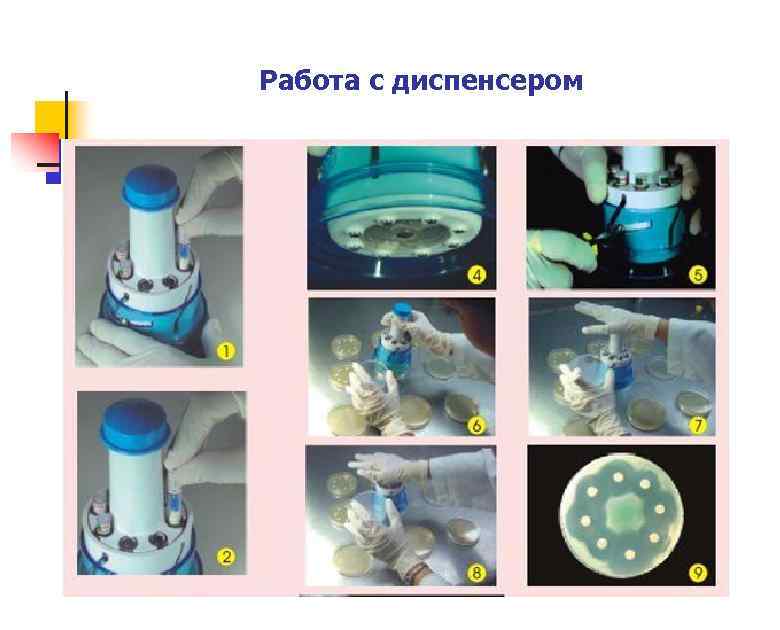 Работа с диспенсером

1

2

4

5

6

7

8

9