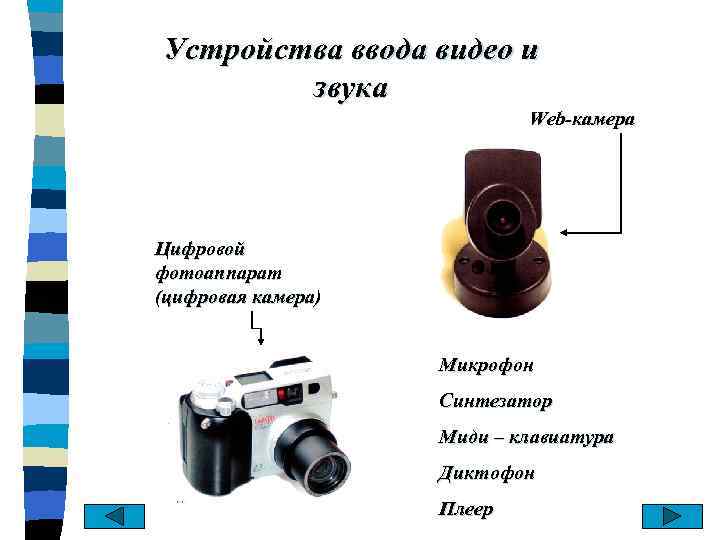 Устройства ввода видео и звука

Web-камера

Цифровой фотоаппарат (цифровая камера)

Микрофон

Синтезатор

Миди – клавиатура

Диктофон

Плеер