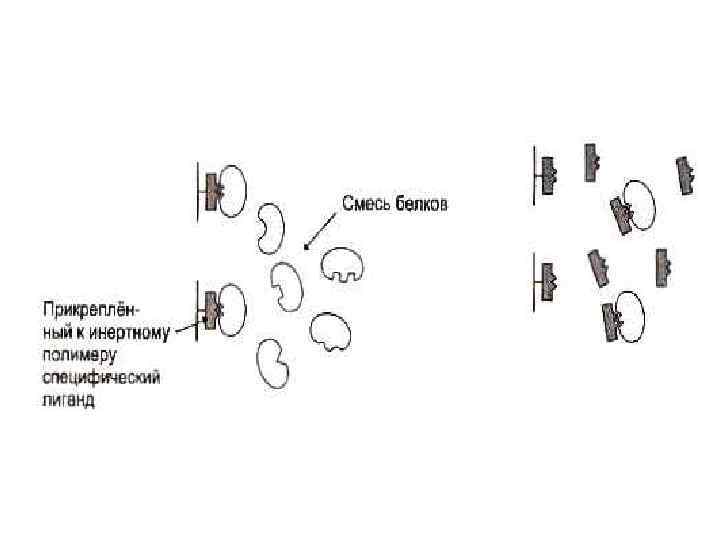 Смесь белков

Прикреплённый к инертному полимеру специфический лиганд