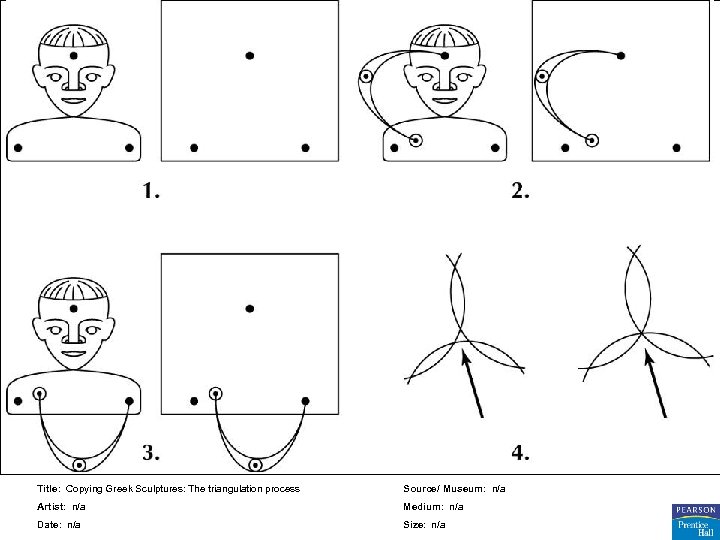 1.

2.

3.

4.

Title: Copying Greek Sculptures: The triangulation process
Artist: n/a
Date: n/a

Source/ Museum: n/a
Medium: n/a
Size: n/a

PEARSON
Prentice Hall