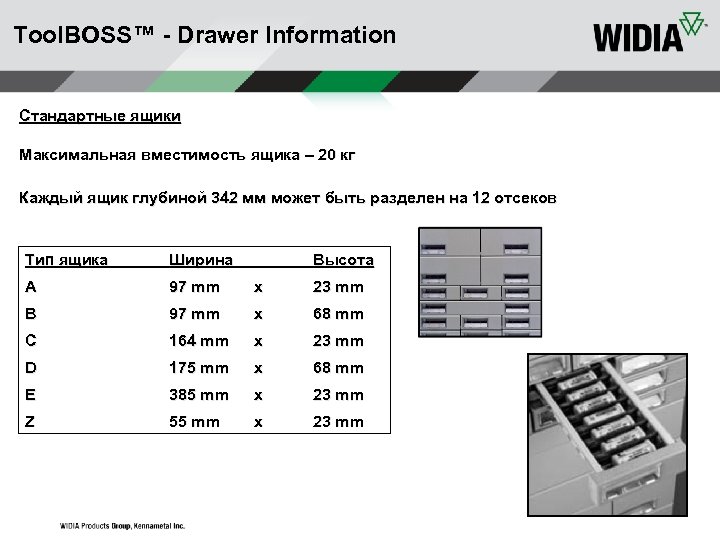 ToolBOSS™ - Drawer Information

WIDIA

Стандартные ящики

Максимальная вместимость ящика – 20 кг

Каждый ящик глубиной 342 мм может быть разделен на 12 отсеков

| Тип ящика | Ширина | | Высота |
|---|---|---|---|
| A | 97 mm | x | 23 mm |
| B | 97 mm | x | 68 mm |
| C | 164 mm | x | 23 mm |
| D | 175 mm | x | 68 mm |
| E | 385 mm | x | 23 mm |
| Z | 55 mm | x | 23 mm |

WIDIA Products Group, Kennametal Inc.