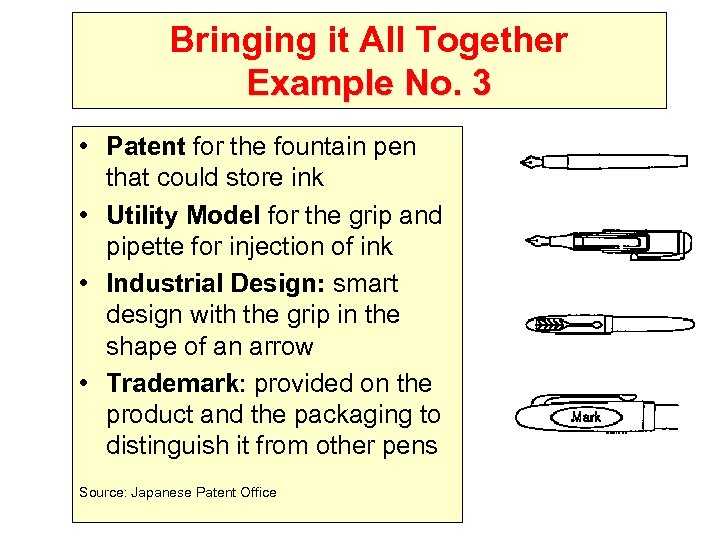 Bringing it All Together
Example No. 3

• Patent for the fountain pen that could store ink
• Utility Model for the grip and pipette for injection of ink
• Industrial Design: smart design with the grip in the shape of an arrow
• Trademark: provided on the product and the packaging to distinguish it from other pens

Source: Japanese Patent Office

Mark