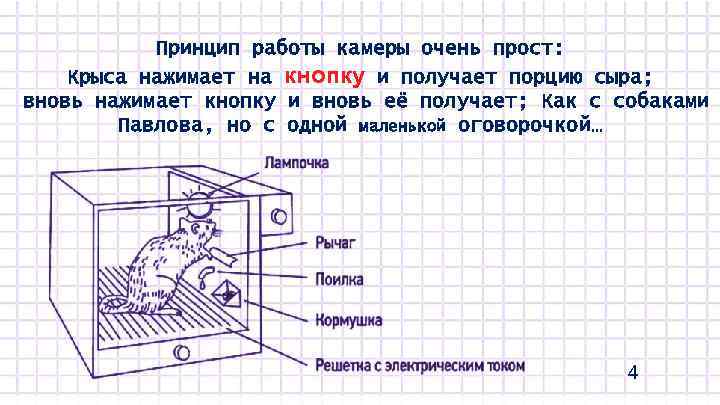 Принцип работы камеры очень прост:
Крыса нажимает на кнопку и получает порцию сыра; вновь нажимает кнопку и вновь её получает; Как с собаками Павлова, но с одной маленькой оговорочкой…

Лампочка
Рычаг
Поилка
Кормушка
Решетка с электрическим током

4