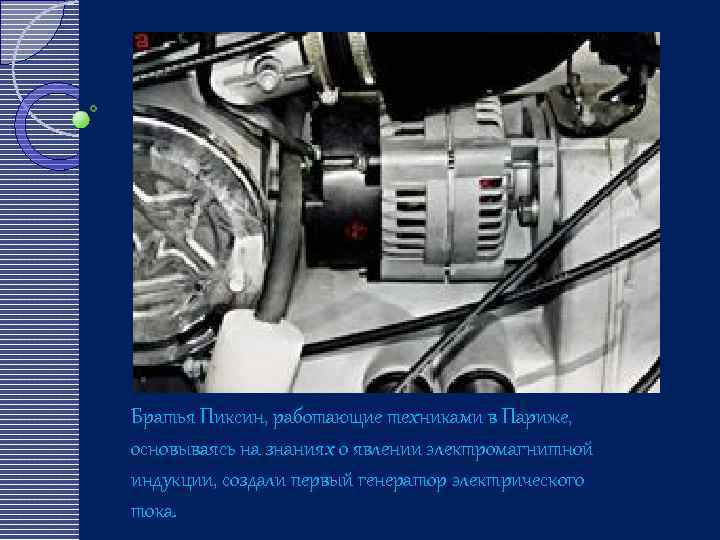 Братья Пиксин, работающие техниками в Париже, основываясь на знаниях о явлении электромагнитной индукции, создали первый генератор электрического тока.