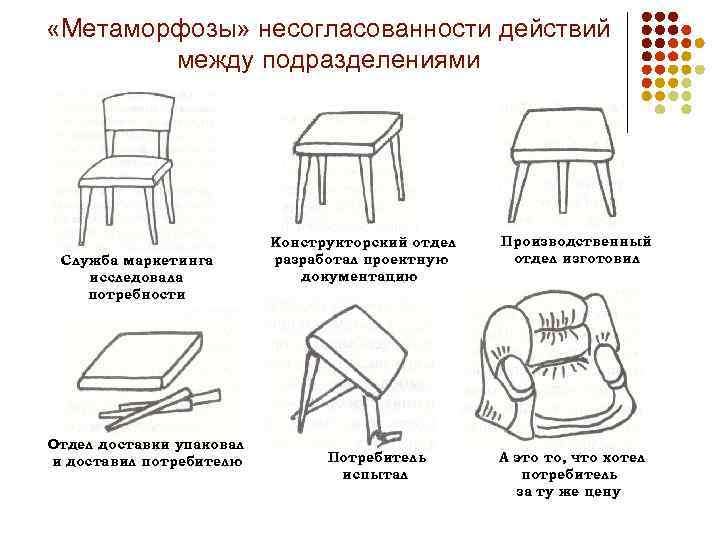 «Метаморфозы» несогласованности действий между подразделениями

Служба маркетинга исследовала потребности

Конструкторский отдел разработал проектную документацию

Производственный отдел изготовил

Отдел доставки упаковал и доставил потребителю

Потребитель испытал

А это то, что хотел потребитель за ту же цену