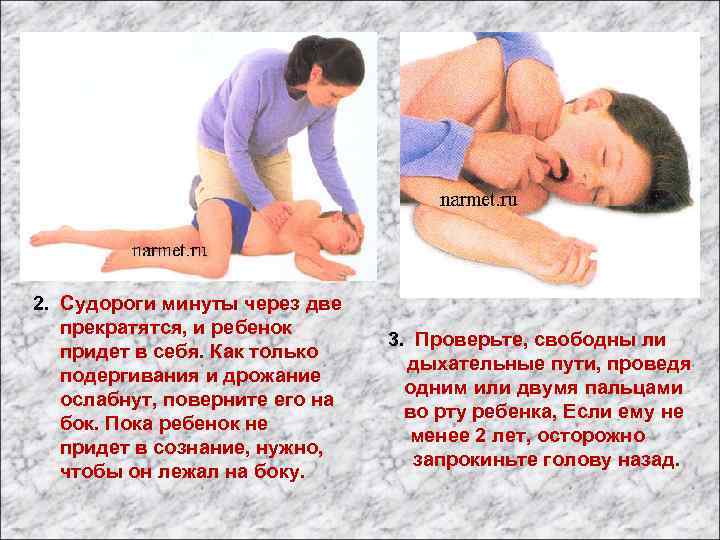 narmet.ru

narmet.ru

2. Судороги минуты через две прекратятся, и ребенок придет в себя. Как только подергивания и дрожание ослабнут, поверните его на бок. Пока ребенок не придет в сознание, нужно, чтобы он лежал на боку.

3. Проверьте, свободны ли дыхательные пути, проведя одним или двумя пальцами во рту ребенка, Если ему не менее 2 лет, осторожно запрокиньте голову назад.