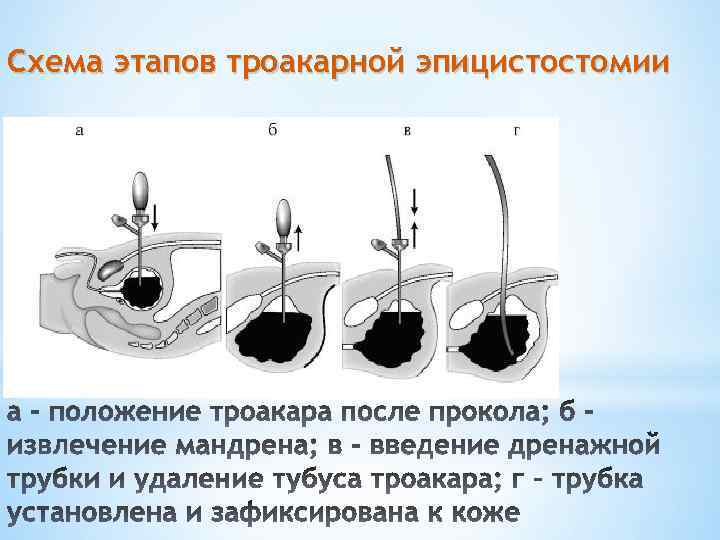 Схема этапов троакарной эпицистостомии

а

б

в

г

а - положение троакара после прокола; б - извлечение мандрена; в - введение дренажной трубки и удаление тубуса троакара; г - трубка установлена и зафиксирована к коже