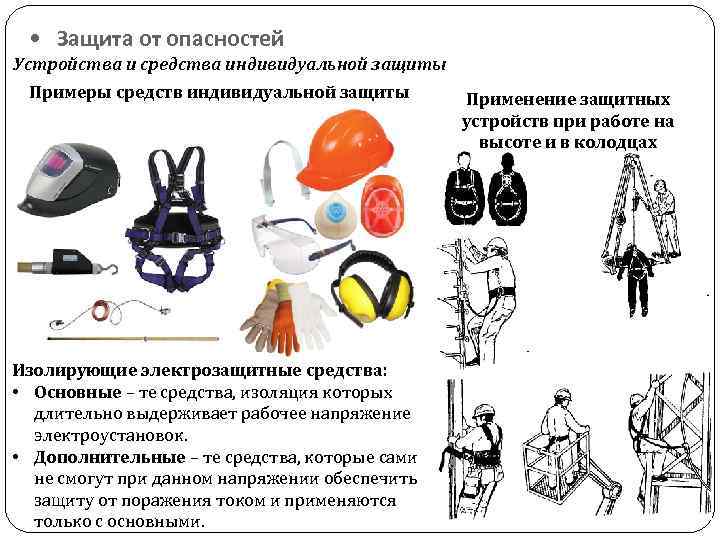 • Защита от опасностей

Устройства и средства индивидуальной защиты

Примеры средств индивидуальной защиты

Применение защитных устройств при работе на высоте и в колодцах

Изолирующие электрозащитные средства:

• Основные – те средства, изоляция которых длительно выдерживает рабочее напряжение электроустановок.

• Дополнительные – те средства, которые сами не смогут при данном напряжении обеспечить защиту от поражения током и применяются только с основными.