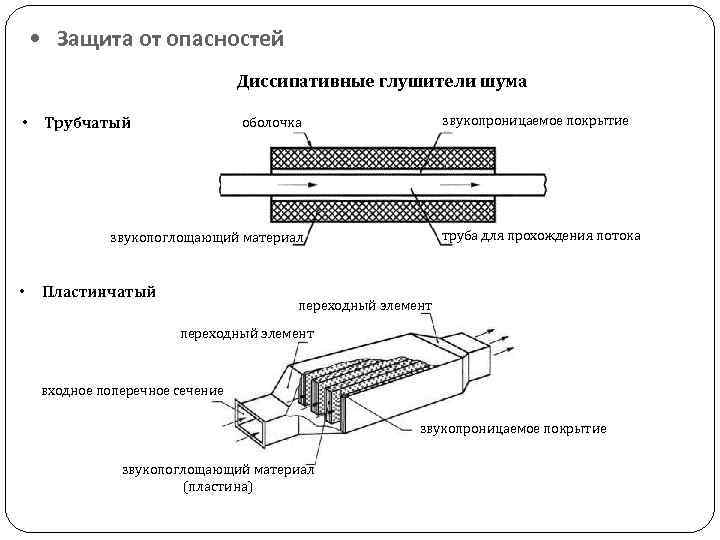 • Защита от опасностей

Диссипативные глушители шума

• Трубчатый

оболочка

звукопроницаемое покрытие

звукопоглощающий материал

труба для прохождения потока

• Пластинчатый

переходный элемент

переходный элемент

входное поперечное сечение

звукопроницаемое покрытие

звукопоглощающий материал (пластина)