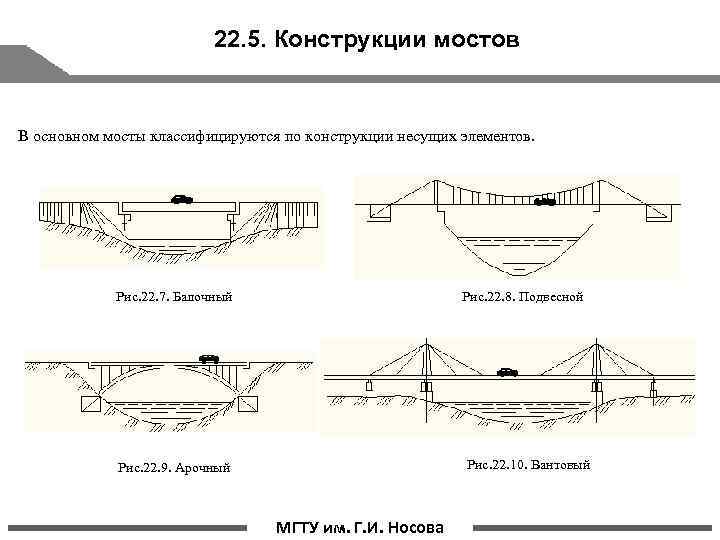 22.5. Конструкции мостов

В основном мосты классифицируются по конструкции несущих элементов.

Рис.22.7. Балочный

Рис.22.8. Подвесной

Рис.22.9. Арочный

Рис.22.10. Вантовый

МГТУ им. Г.И. Носова