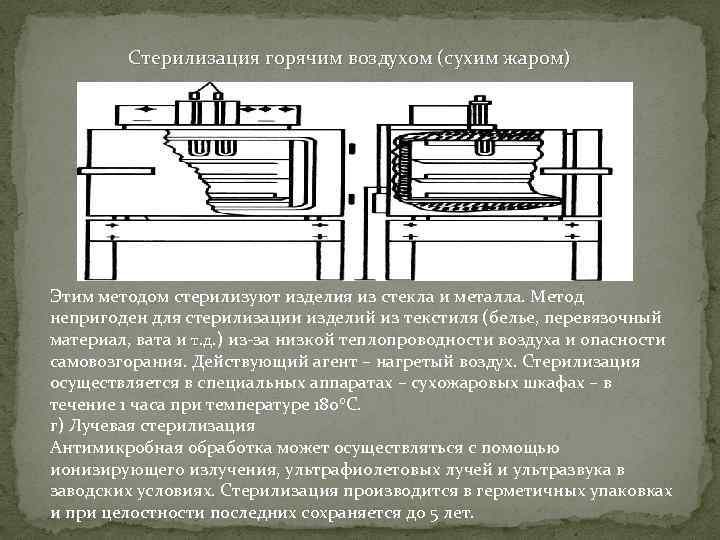 Стерилизация горячим воздухом (сухим жаром)

Этим методом стерилизуют изделия из стекла и металла. Метод непригоден для стерилизации изделий из текстиля (белье, перевязочный материал, вата и т.д.) из-за низкой теплопроводности воздуха и опасности самовозгорания. Действующий агент – нагретый воздух. Стерилизация осуществляется в специальных аппаратах – сухожаровых шкафах – в течение 1 часа при температуре 180°С.
г) Лучевая стерилизация
Антимикробная обработка может осуществляться с помощью ионизирующего излучения, ультрафиолетовых лучей и ультразвука в заводских условиях. Стерилизация производится в герметичных упаковках и при целостности последних сохраняется до 5 лет.