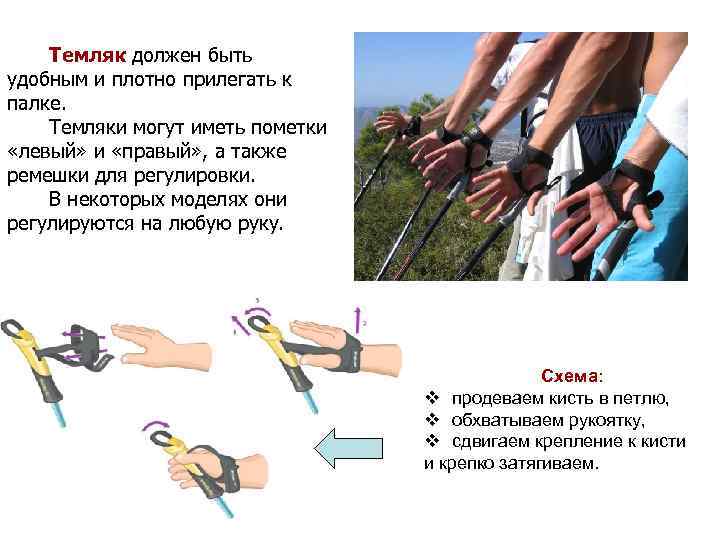 Темляк должен быть удобным и плотно прилегать к палке.

Темляки могут иметь пометки «левый» и «правый», а также ремешки для регулировки.

В некоторых моделях они регулируются на любую руку.

Схема:
❖ продеваем кисть в петлю,
❖ обхватываем рукоятку,
❖ сдвигаем крепление к кисти и крепко затягиваем.