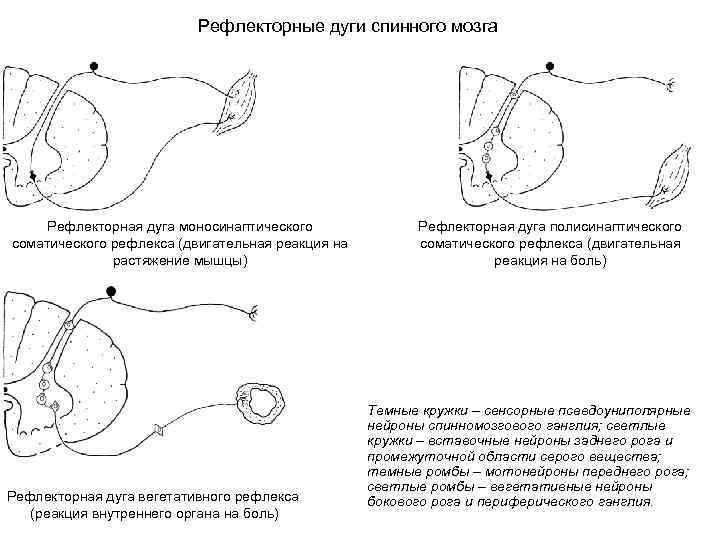 Рефлекторные дуги спинного мозга

Рефлекторная дуга моносинаптического соматического рефлекса (двигательная реакция на растяжение мышцы)

Рефлекторная дуга полисинаптического соматического рефлекса (двигательная реакция на боль)

Рефлекторная дуга вегетативного рефлекса (реакция внутреннего органа на боль)

Темные кружки – сенсорные псевдоуниполярные нейроны спинномозгового ганглия; светлые кружки – вставочные нейроны заднего рога и промежуточной области серого вещества; темные ромбы – мотонейроны переднего рога; светлые ромбы – вегетативные нейроны бокового рога и периферического ганглия.