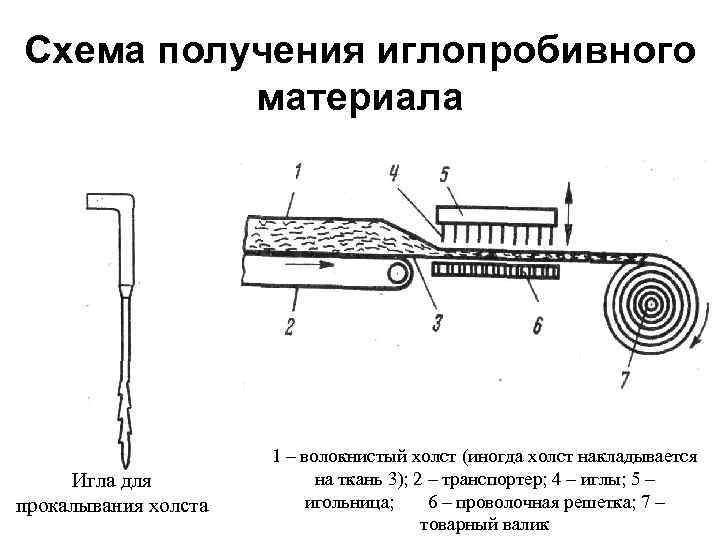 Схема получения иглопробивного материала

1

4

5

2

3

6

7

Игла для прокалывания холста

1 – волокнистый холст (иногда холст накладывается на ткань 3); 2 – транспортер; 4 – иглы; 5 – игольница; 6 – проволочная решетка; 7 – товарный валик