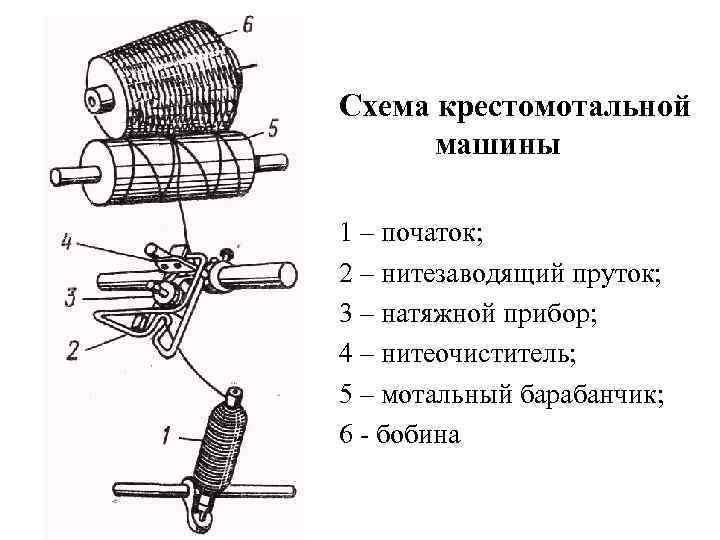 6
5
4
3
2
1

Схема крестомотальной машины

1 – початок;
2 – нитезаводящий пруток;
3 – натяжной прибор;
4 – нитеочиститель;
5 – мотальный барабанчик;
6 - бобина