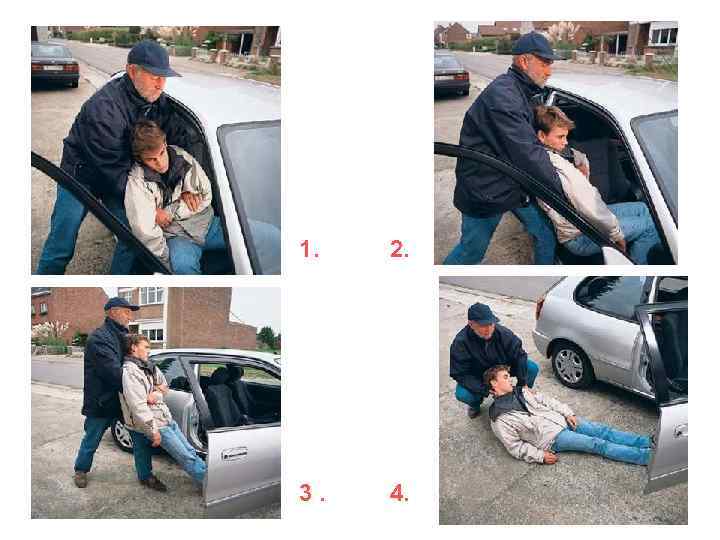 1.

2.

3 .

4.