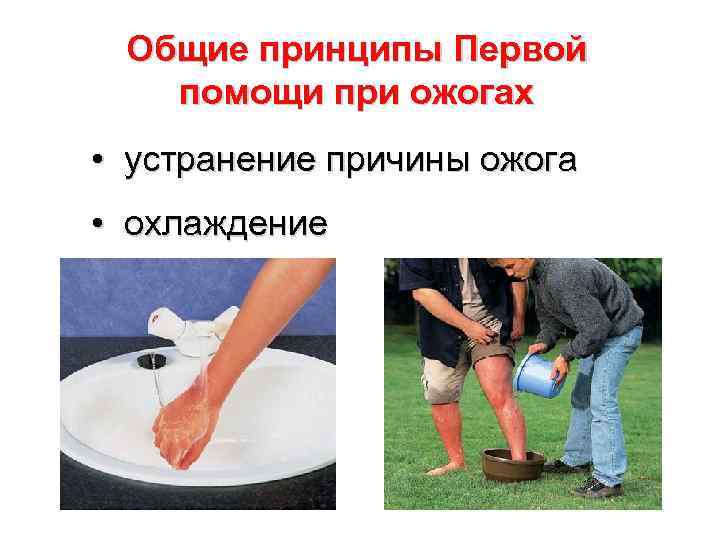 Общие принципы Первой помощи при ожогах

• устранение причины ожога

• охлаждение