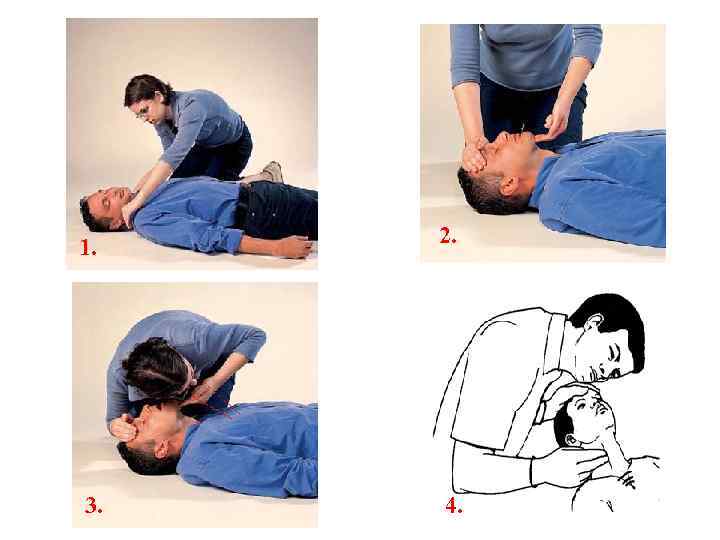 1.

2.

3.

4.