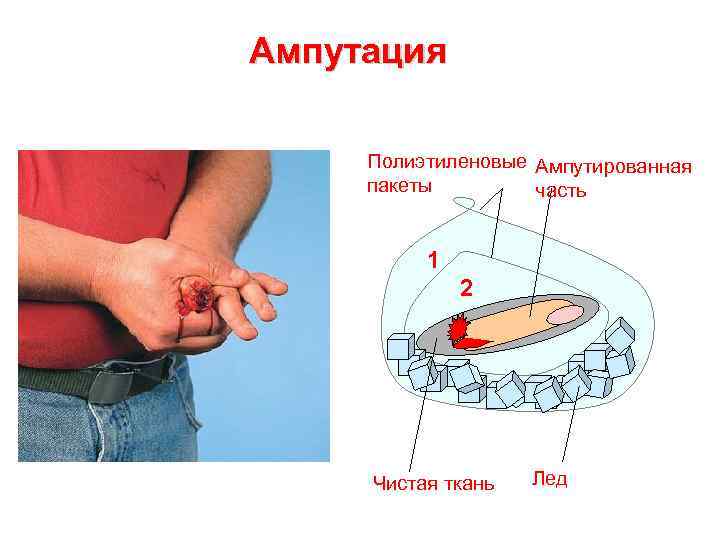 Ампутация

Полиэтиленовые пакеты

Ампутированная часть

1

2

Чистая ткань

Лед