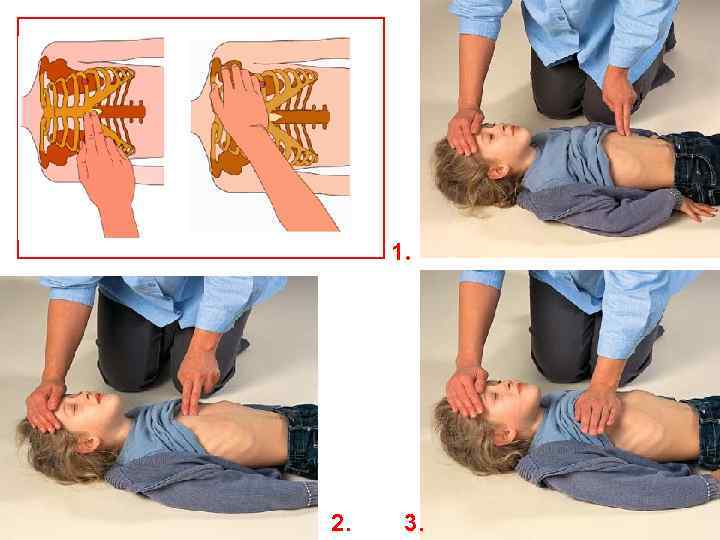 1.

2.

3.