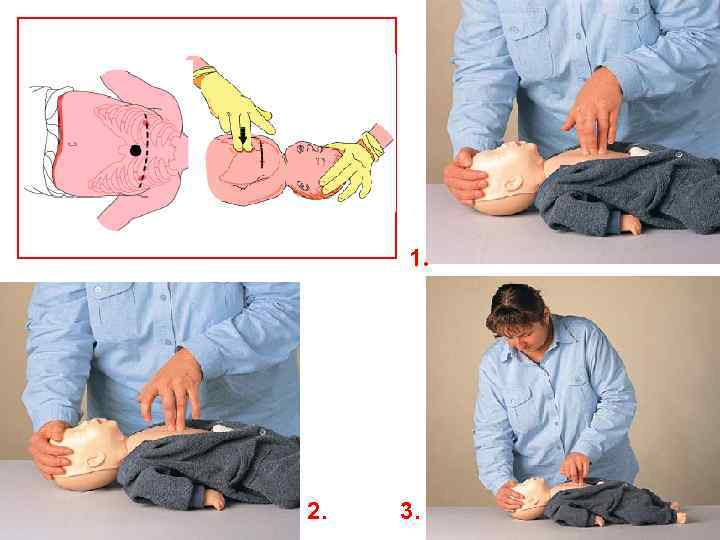 1.

2.

3.