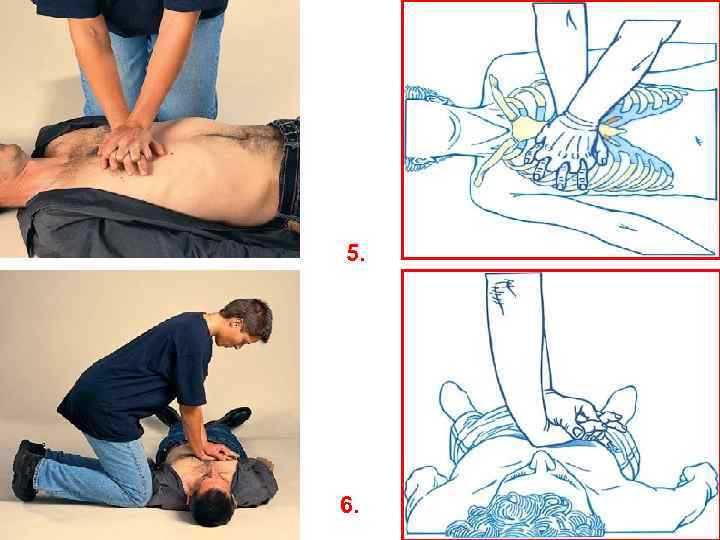 5.

6.