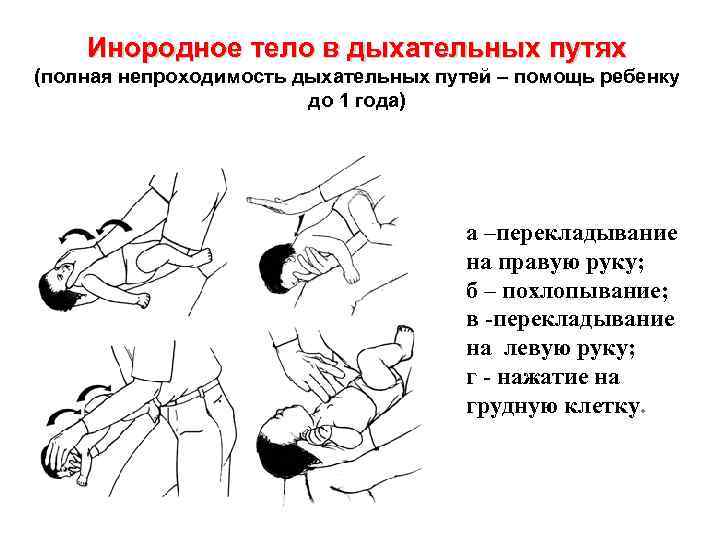 Инородное тело в дыхательных путях
(полная непроходимость дыхательных путей – помощь ребенку до 1 года)

а –перекладывание на правую руку;
б – похлопывание;
в -перекладывание на левую руку;
г - нажатие на грудную клетку.