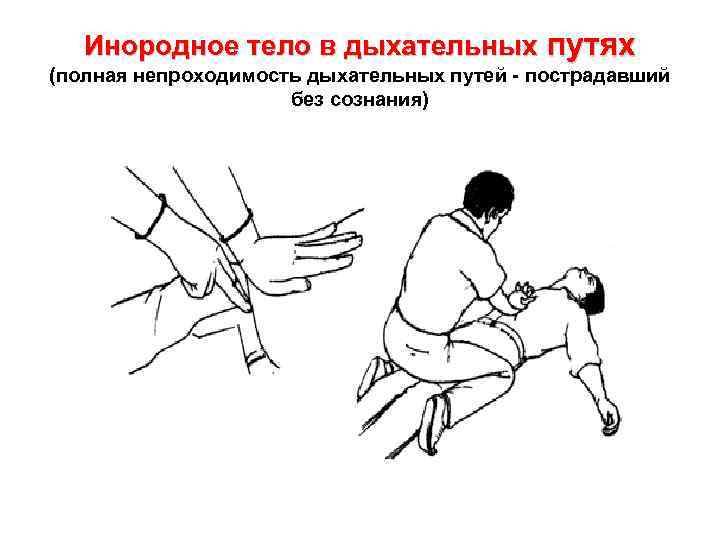 Инородное тело в дыхательных путях
(полная непроходимость дыхательных путей - пострадавший без сознания)