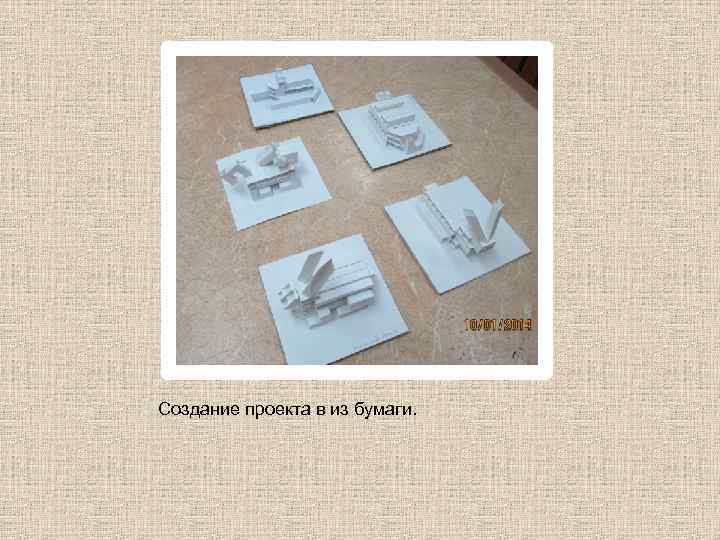 10/01/2014

Создание проекта в из бумаги.